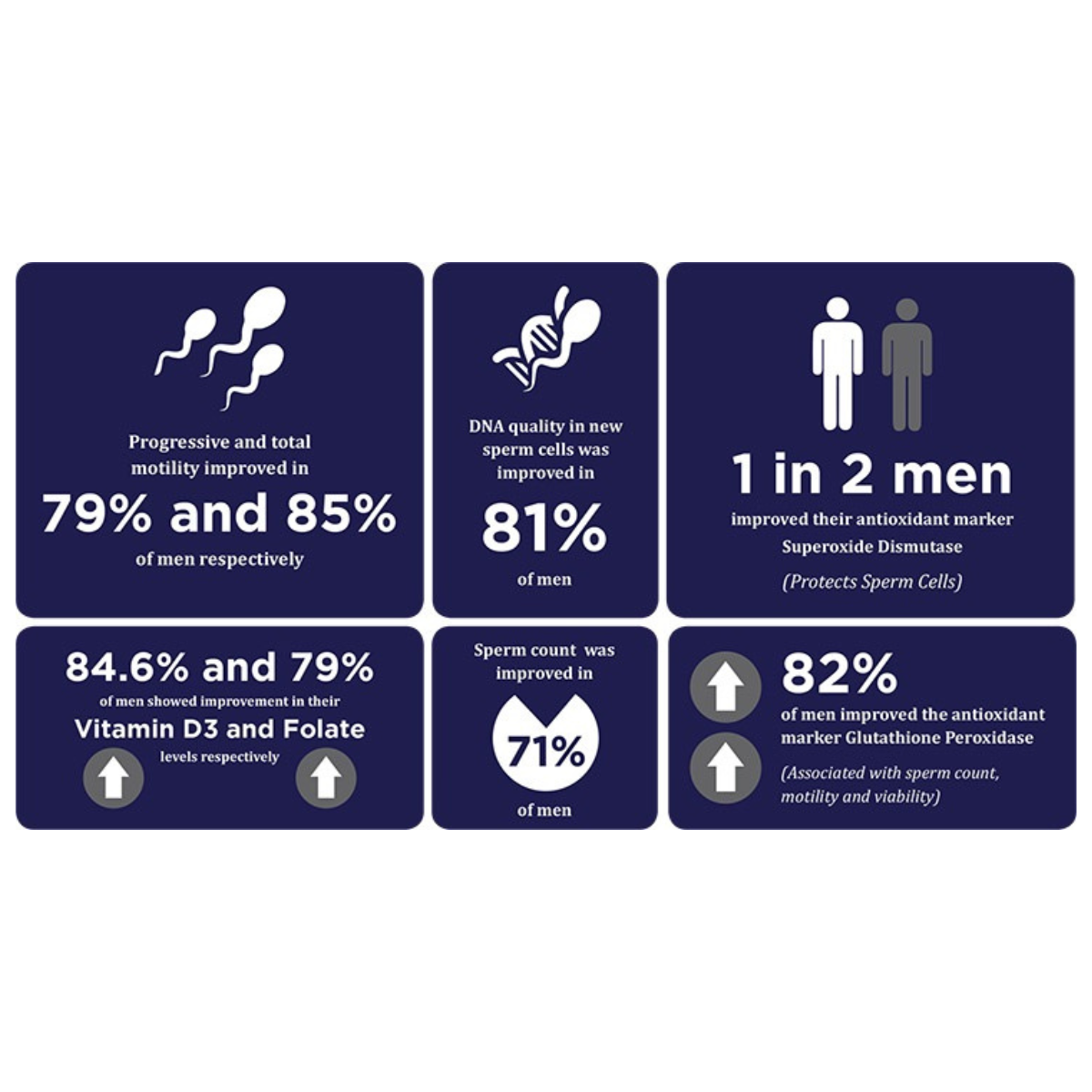 Progressive and total motility improved in

79% and 85%

of men respectively

DNA quality in new sperm cells was improved in

81%

of men

1 in 2 men

improved their antioxidant marker Superoxide Dismutase

(Protects Sperm Cells)

84.6% and 79%

of men showed improvement in their

Vitamin D3 and Folate

levels respectively

Sperm count was improved in

71%

of men

82%

of men improved the antioxidant marker Glutathione Peroxidase

(Associated with sperm count, motility and viability)